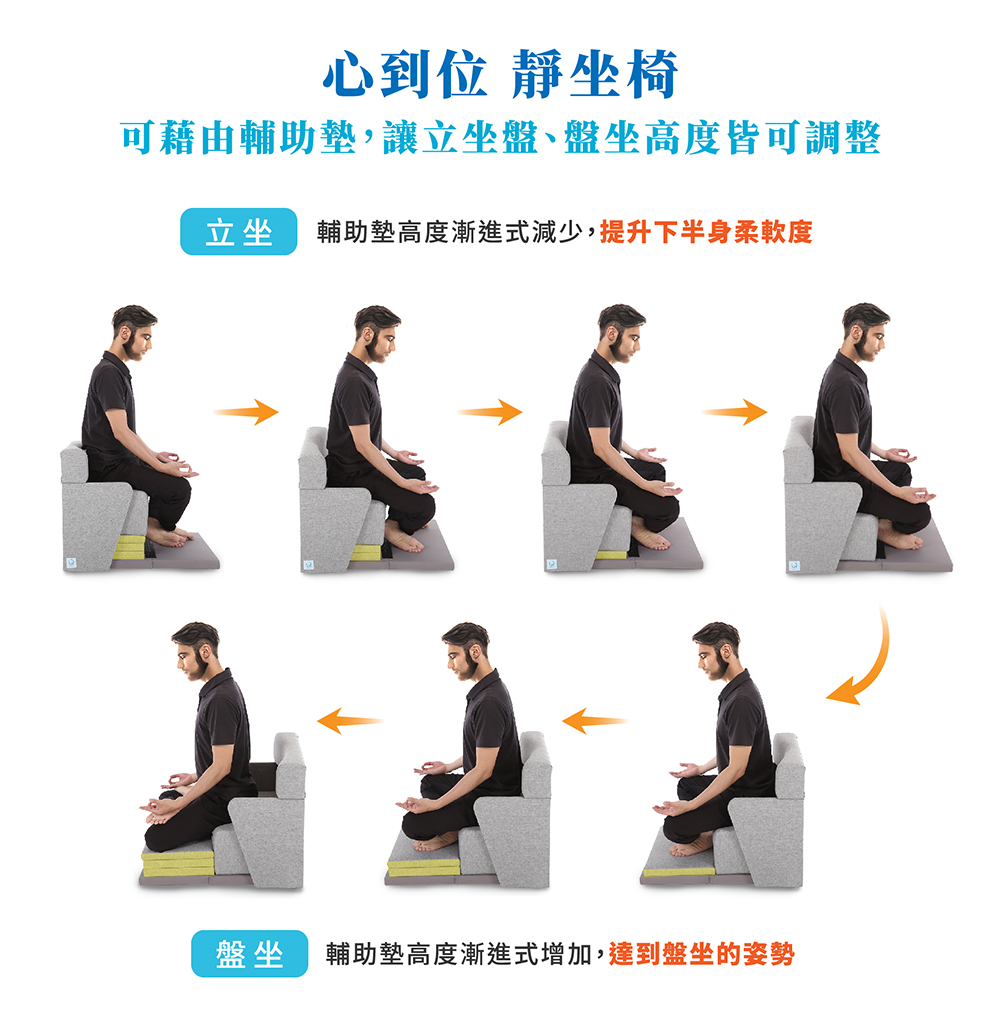 心到位 靜坐椅

可藉由輔助墊，讓立坐盤、盤坐高度皆可調整

立坐　輔助墊高度漸進式減少，提升下半身柔軟度

盤坐　輔助墊高度漸進式增加，達到盤坐的姿勢